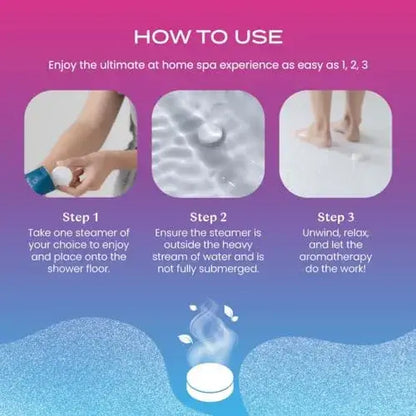 HOW TO USE

Enjoy the ultimate at home spa experience as easy as 1, 2, 3

Step 1
Take one steamer of your choice to enjoy and place onto the shower floor.

Step 2
Ensure the steamer is outside the heavy stream of water and is not fully submerged.

Step 3
Unwind, relax, and let the aromatherapy do the work!